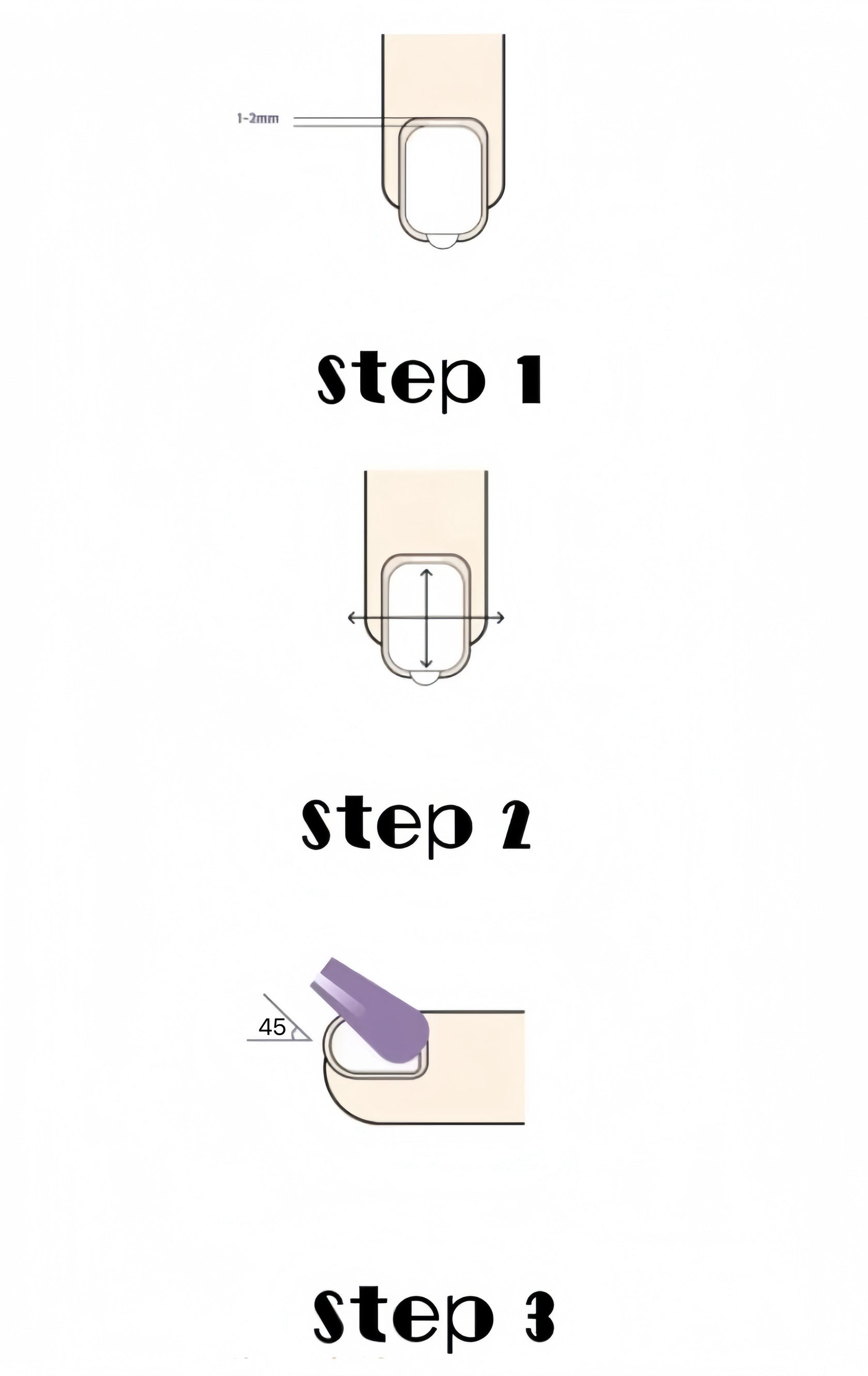 1-2mm

Step 1

Step 2

45

Step 3