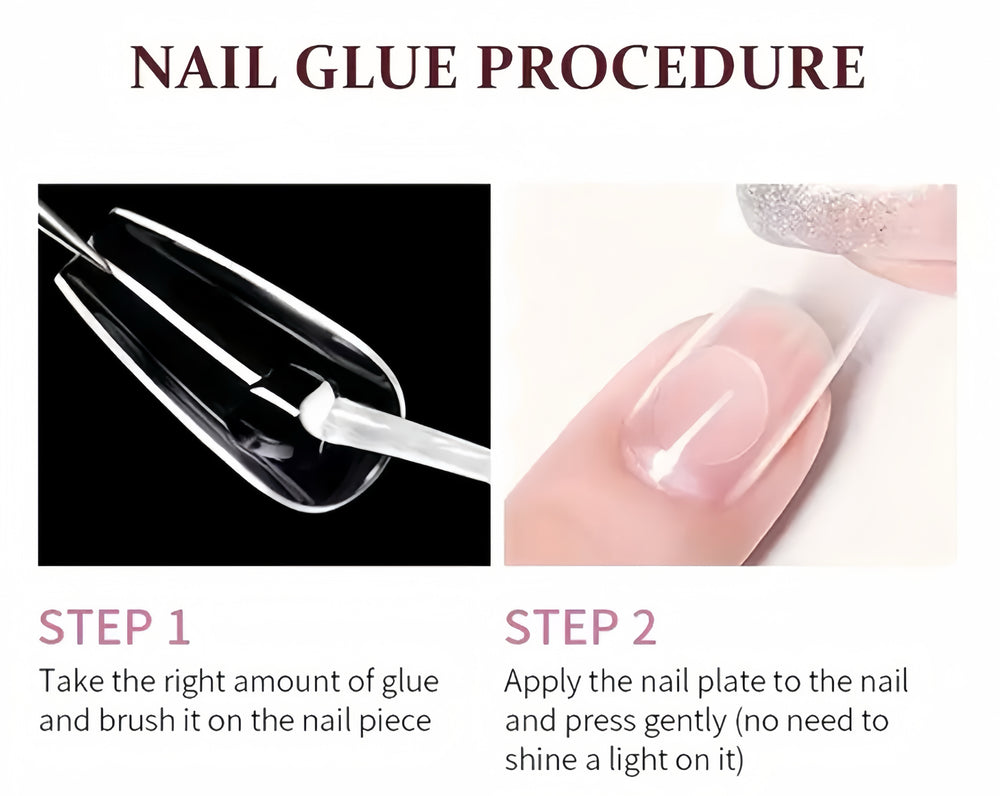 NAIL GLUE PROCEDURE

STEP 1
Take the right amount of glue and brush it on the nail piece

STEP 2
Apply the nail plate to the nail and press gently (no need to shine a light on it)